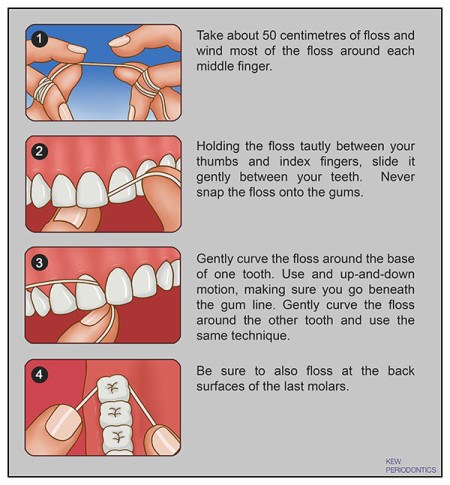 1

Take about 50 centimetres of floss and wind most of the floss around each middle finger.

2

Holding the floss tautly between your thumbs and index fingers, slide it gently between your teeth. Never snap the floss onto the gums.

3

Gently curve the floss around the base of one tooth. Use and up-and-down motion, making sure you go beneath the gum line. Gently curve the floss around the other tooth and use the same technique.

4

Be sure to also floss at the back surfaces of the last molars.

KEW PERIODONTICS