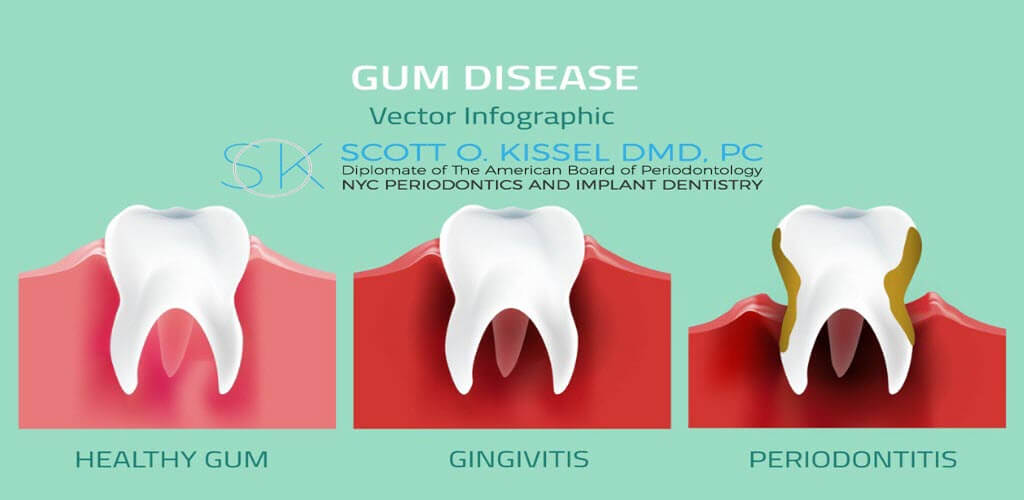 GUM DISEASE
Vector Infographic

SK SCOTT O. KISSEL DMD, PC
Diplomate of The American Board of Periodontology
NYC PERIODONTICS AND IMPLANT DENTISTRY

HEALTHY GUM

GINGIVITIS

PERIODONTITIS